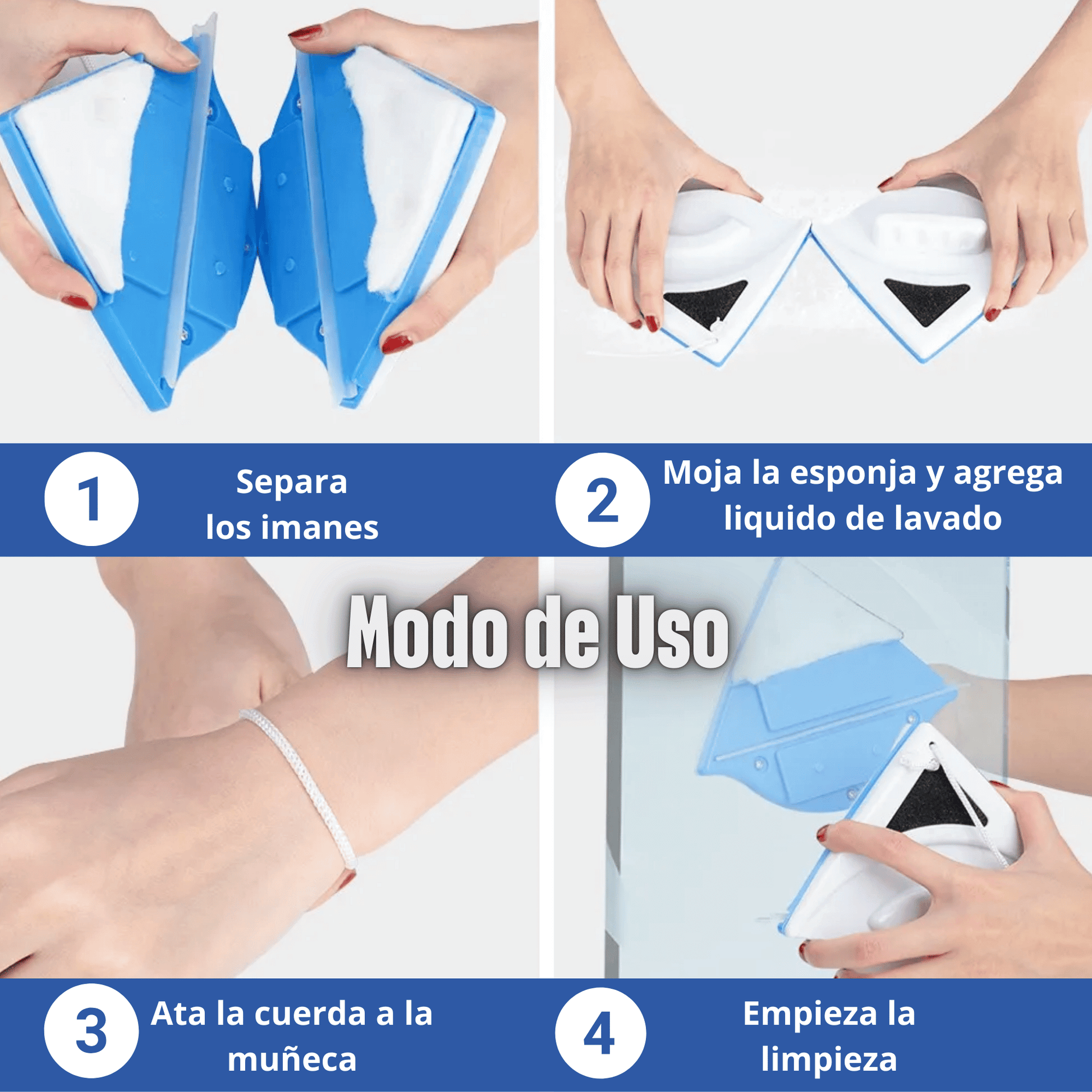 1 Separa los imanes

2 Moja la esponja y agrega liquido de lavado

Modo de Uso

3 Ata la cuerda a la muñeca

4 Empieza la limpieza