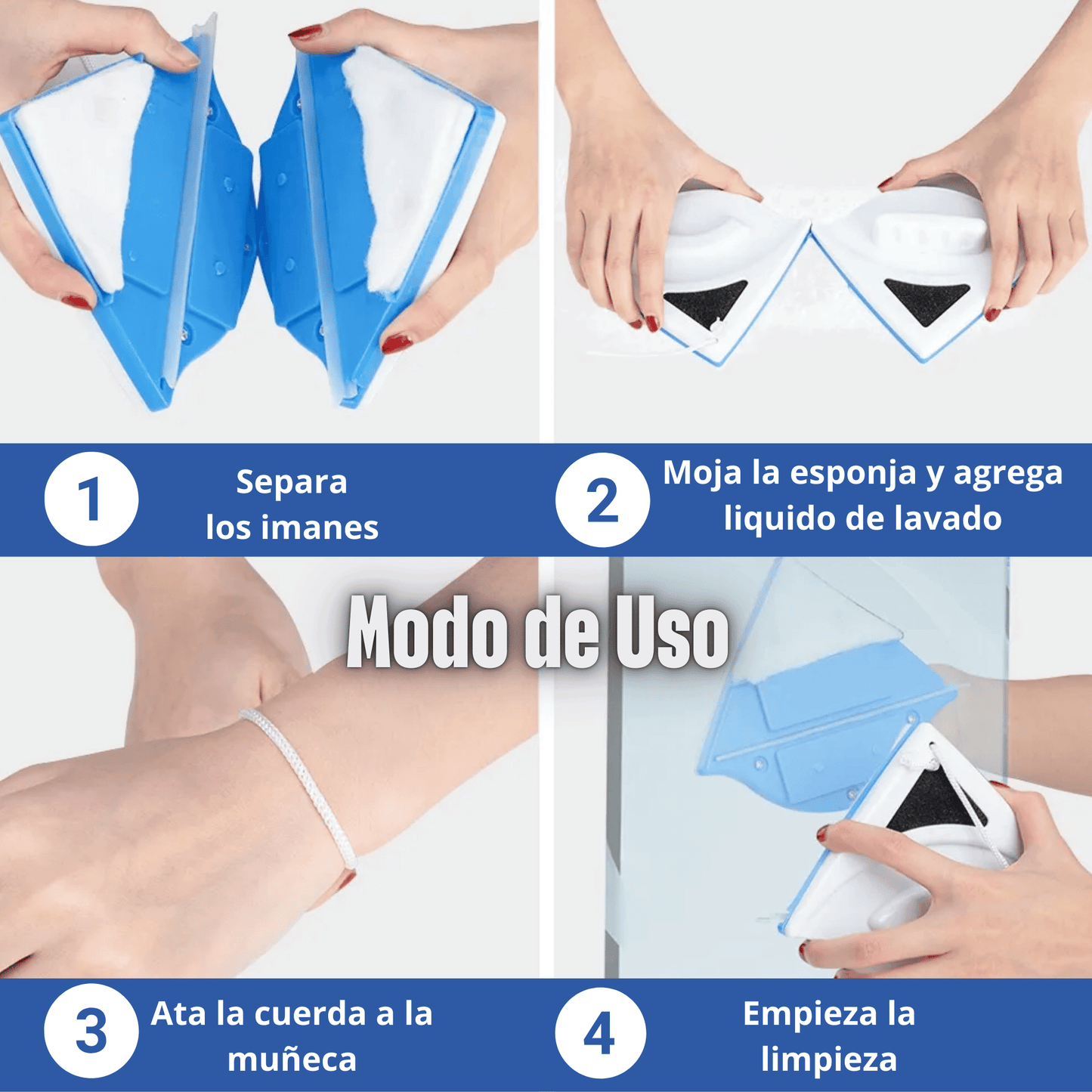 1

Separa los imanes

2

Moja la esponja y agrega liquido de lavado

Modo de Uso

3

Ata la cuerda a la muñeca

4

Empieza la limpieza