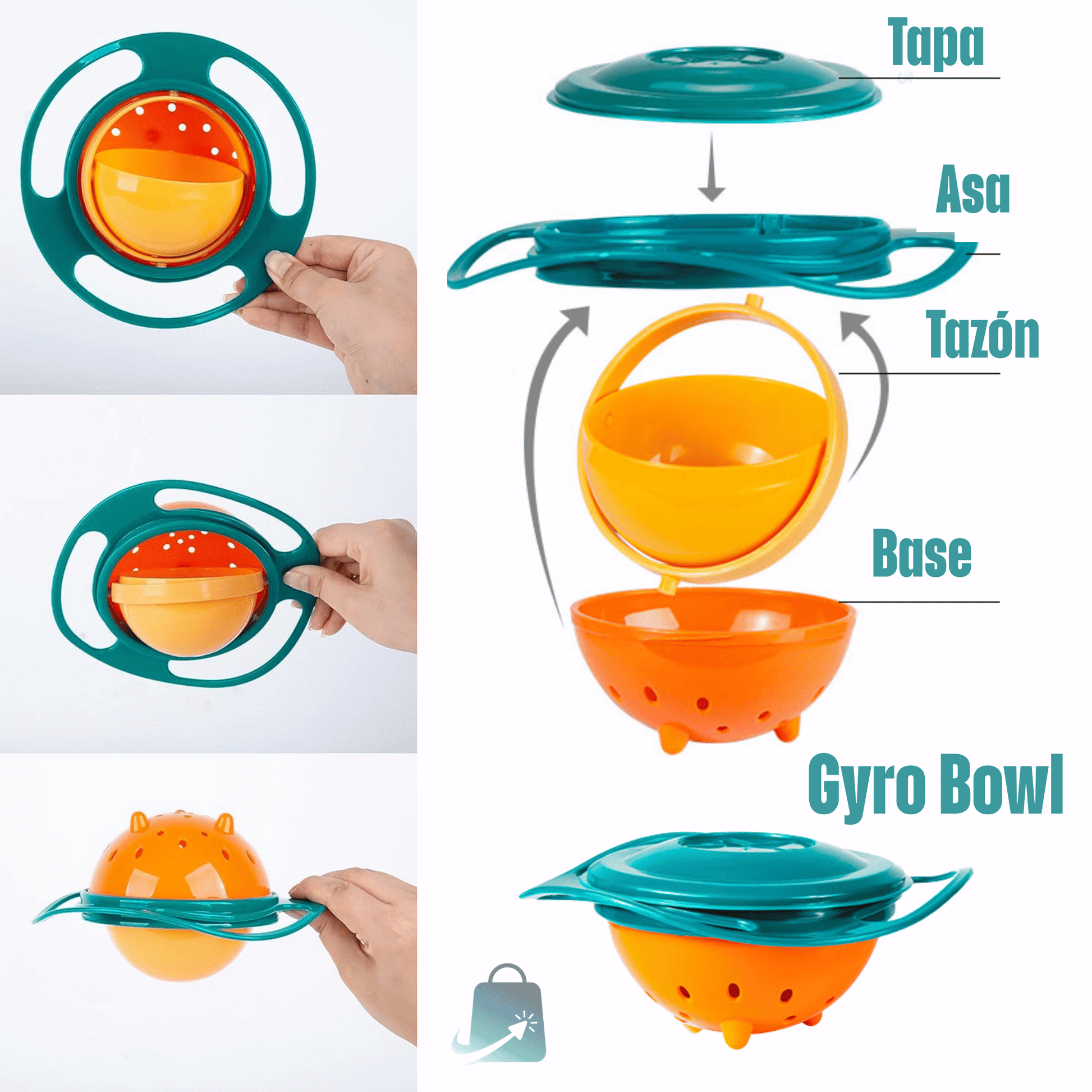 Tapa

Asa

Tazón

Base

Gyro Bowl