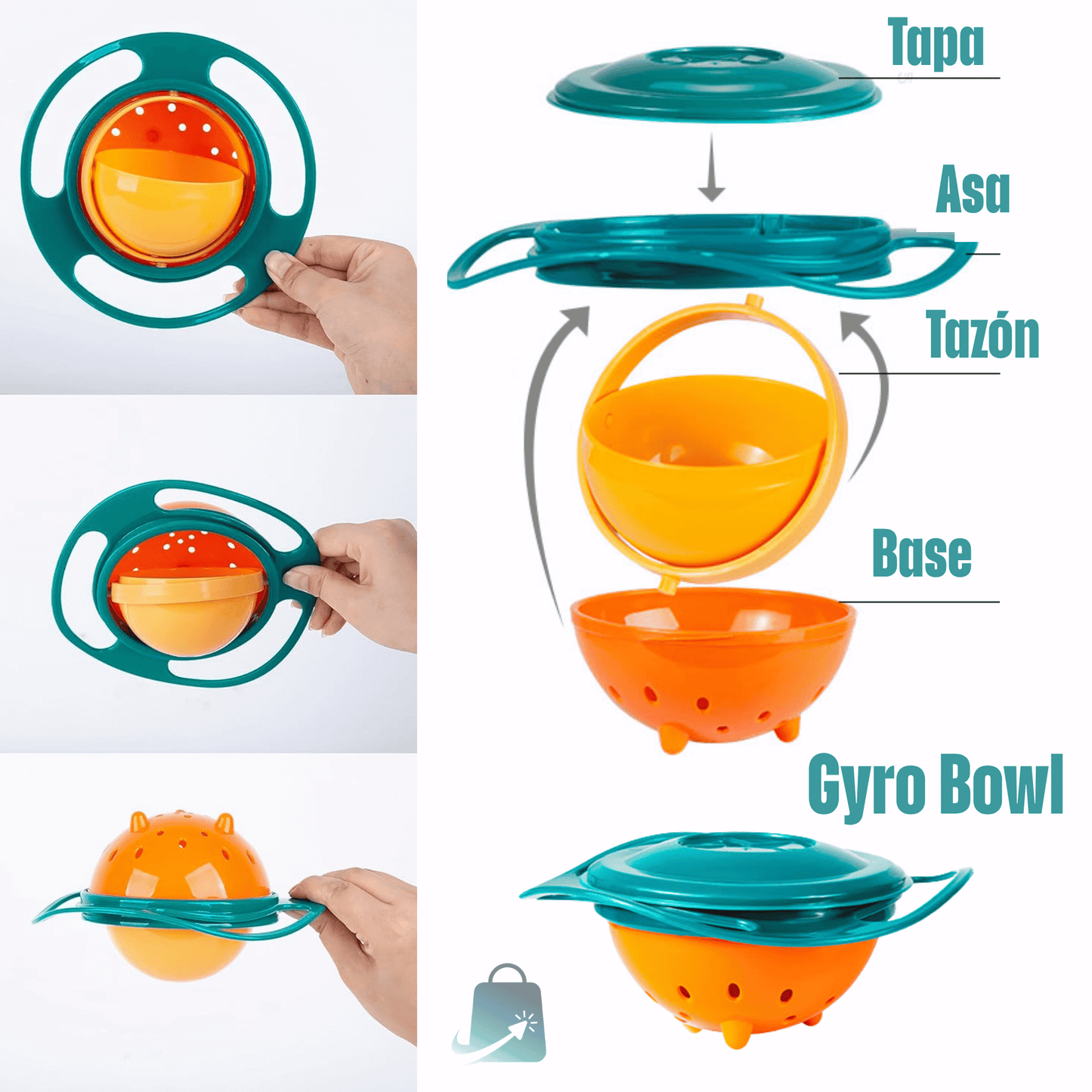 Tapa

Asa

Tazón

Base

Gyro Bowl